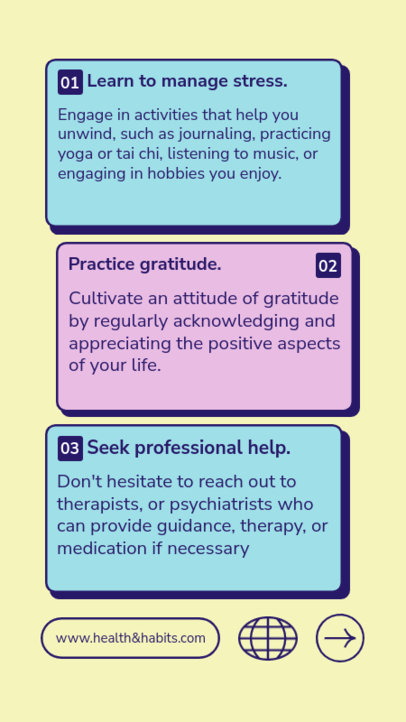 01 Learn to manage stress.

Engage in activities that help you unwind, such as journaling, practicing yoga or tai chi, listening to music, or engaging in hobbies you enjoy.

Practice gratitude. 02

Cultivate an attitude of gratitude by regularly acknowledging and appreciating the positive aspects of your life.

03 Seek professional help.

Don't hesitate to reach out to therapists, or psychiatrists who can provide guidance, therapy, or medication if necessary

www.health&habits.com