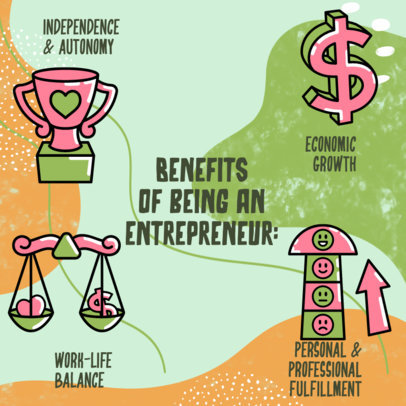 INDEPENDENCE & AUTONOMY

ECONOMIC GROWTH

BENEFITS OF BEING AN ENTREPRENEUR:

WORK-LIFE BALANCE

PERSONAL & PROFESSIONAL FULFILLMENT