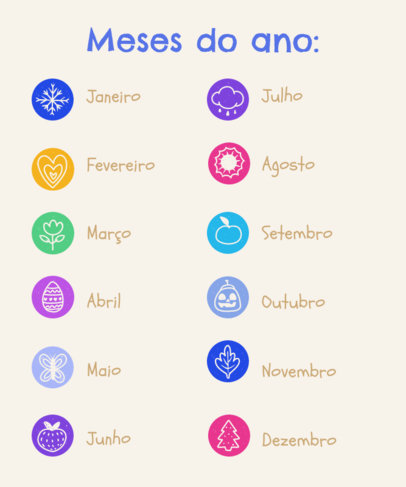 Meses do ano:

Janeiro

Fevereiro

Março

Abril

Maio

Junho

Julho

Agosto

Setembro

Outubro

Novembro

Dezembro