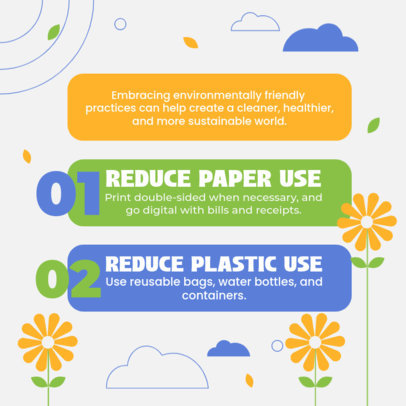 Embracing environmentally friendly practices can help create a cleaner, healthier, and more sustainable world.

01 REDUCE PAPER USE
Print double-sided when necessary, and go digital with bills and receipts.

02 REDUCE PLASTIC USE
Use reusable bags, water bottles, and containers.