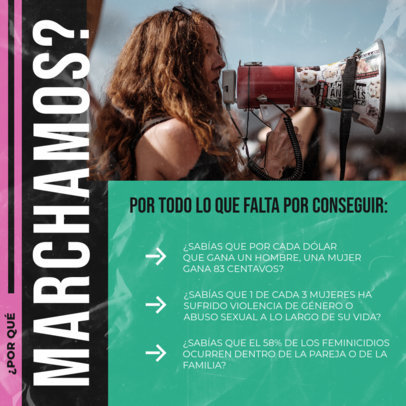 ¿POR QUÉ

MARCHAMOS?

POR TODO LO QUE FALTA POR CONSEGUIR:

¿SABÍAS QUE POR CADA DÓLAR QUE GANA UN HOMBRE, UNA MUJER GANA 83 CENTAVOS?

¿SABÍAS QUE 1 DE CADA 3 MUJERES HA SUFRIDO VIOLENCIA DE GÉNERO O ABUSO SEXUAL A LO LARGO DE SU VIDA?

¿SABÍAS QUE EL 58% DE LOS FEMINICIDIOS OCURREN DENTRO DE LA PAREJA O DE LA FAMILIA?