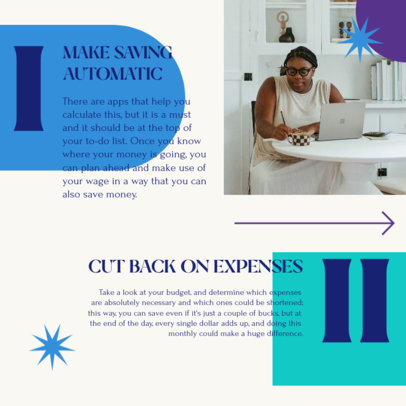 I

MAKE SAVING AUTOMATIC

There are apps that help you calculate this, but it is a must and it should be at the top of your to-do list. Once you know where your money is going, you can plan ahead and make use of your wage in a way that you can also save money.

CUT BACK ON EXPENSES

II

Take a look at your budget, and determine which expenses are absolutely necessary and which ones could be shortened; this way, you can save even if it's just a couple of bucks, but at the end of the day, every single dollar adds up, and doing this monthly could make a huge difference.