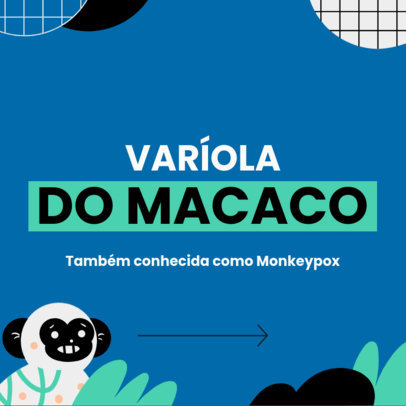 VARÍOLA
DO MACACO

Também conhecida como Monkeypox