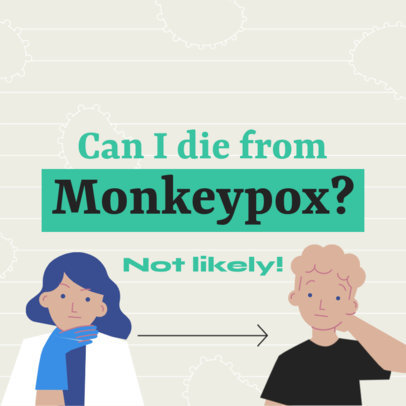 Can I die from
Monkeypox?

Not likely!