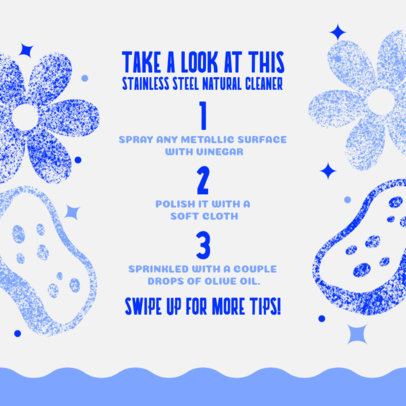 TAKE A LOOK AT THIS
STAINLESS STEEL NATURAL CLEANER

1

SPRAY ANY METALLIC SURFACE WITH VINEGAR

2

POLISH IT WITH A SOFT CLOTH

3

SPRINKLED WITH A COUPLE DROPS OF OLIVE OIL.

SWIPE UP FOR MORE TIPS!