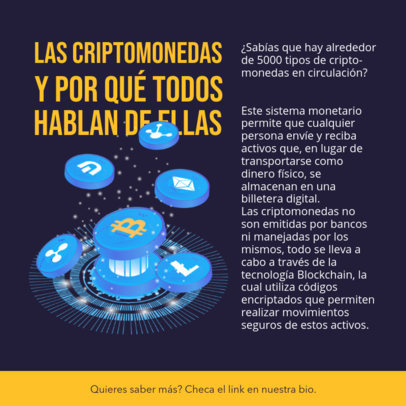 LAS CRIPTOMONEDAS Y POR QUÉ TODOS HABLAN DE ELLAS

¿Sabías que hay alrededor de 5000 tipos de criptomonedas en circulación?

Este sistema monetario permite que cualquier persona envíe y reciba activos que, en lugar de transportarse como dinero físico, se almacenan en una billetera digital.
Las criptomonedas no son emitidas por bancos ni manejadas por los mismos, todo se lleva a cabo a través de la tecnología Blockchain, la cual utiliza códigos encriptados que permiten realizar movimientos seguros de estos activos.

Quieres saber más? Checa el link en nuestra bio.