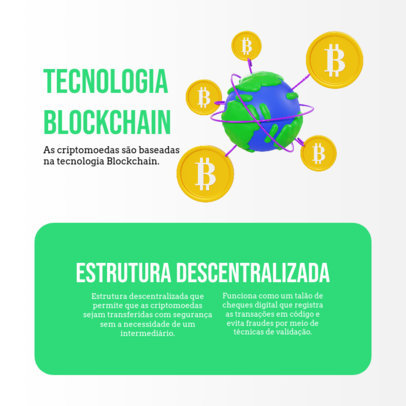 TECNOLOGIA BLOCKCHAIN

As criptomoedas são baseadas na tecnologia Blockchain.

ESTRUTURA DESCENTRALIZADA

Estrutura descentralizada que permite que as criptomoedas sejam transferidas com segurança sem a necessidade de um intermediário.

Funciona como um talão de cheques digital que registra as transações em código e evita fraudes por meio de técnicas de validação.