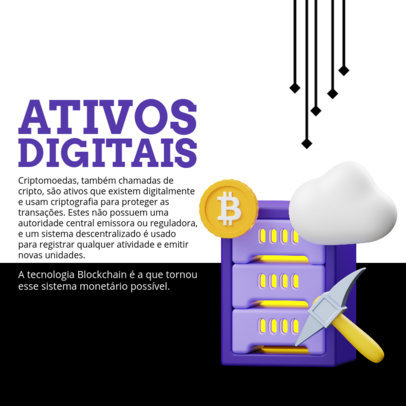 ATIVOS DIGITAIS

Criptomoedas, também chamadas de cripto, são ativos que existem digitalmente e usam criptografia para proteger as transações. Estes não possuem uma autoridade central emissora ou reguladora, e um sistema descentralizado é usado para registrar qualquer atividade e emitir novas unidades.

A tecnologia Blockchain é a que tornou esse sistema monetário possível.