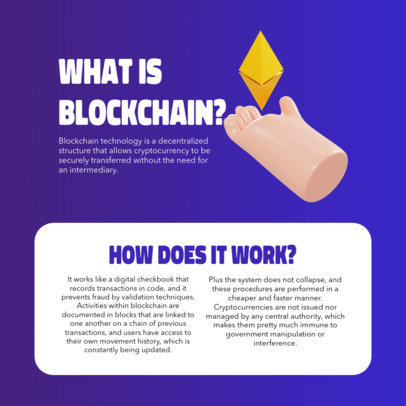 WHAT IS BLOCKCHAIN?

Blockchain technology is a decentralized structure that allows cryptocurrency to be securely transferred without the need for an intermediary.

HOW DOES IT WORK?

It works like a digital checkbook that records transactions in code, and it prevents fraud by validation techniques. Activities within blockchain are documented in blocks that are linked to one another on a chain of previous transactions, and users have access to their own movement history, which is constantly being updated.

Plus the system does not collapse, and these procedures are performed in a cheaper and faster manner. Cryptocurrencies are not issued nor managed by any central authority, which makes them pretty much immune to government manipulation or interference.