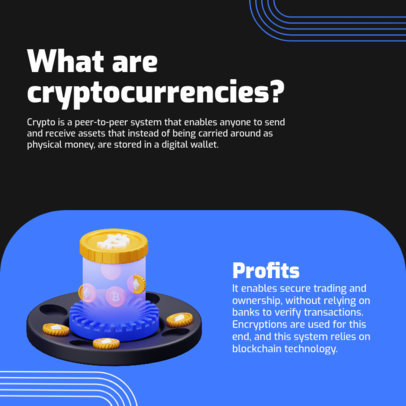 What are cryptocurrencies?

Crypto is a peer-to-peer system that enables anyone to send and receive assets that instead of being carried around as physical money, are stored in a digital wallet.

Profits

It enables secure trading and ownership, without relying on banks to verify transactions. Encryptions are used for this end, and this system relies on blockchain technology.