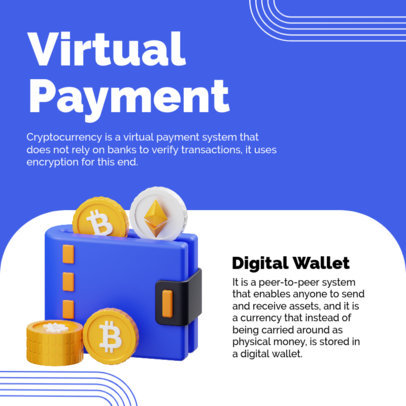 Virtual Payment

Cryptocurrency is a virtual payment system that does not rely on banks to verify transactions, it uses encryption for this end.

Digital Wallet

It is a peer-to-peer system that enables anyone to send and receive assets, and it is a currency that instead of being carried around as physical money, is stored in a digital wallet.