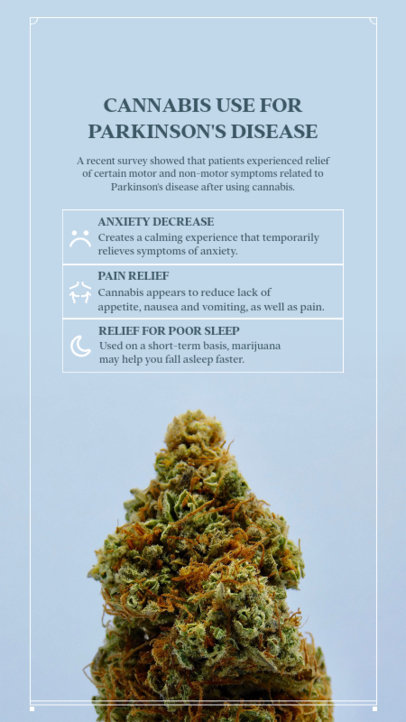 CANNABIS USE FOR PARKINSON'S DISEASE

A recent survey showed that patients experienced relief of certain motor and non-motor symptoms related to Parkinson's disease after using cannabis.

ANXIETY DECREASE
Creates a calming experience that temporarily relieves symptoms of anxiety.

PAIN RELIEF
Cannabis appears to reduce lack of appetite, nausea and vomiting, as well as pain.

RELIEF FOR POOR SLEEP
Used on a short-term basis, marijuana may help you fall asleep faster.