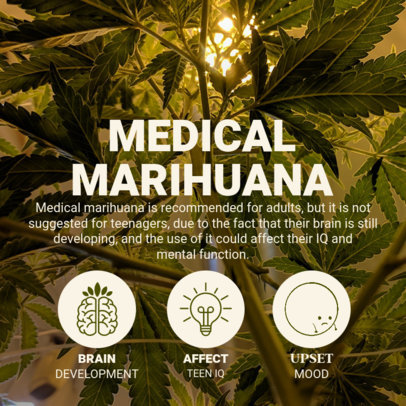 MEDICAL MARIHUANA

Medical marihuana is recommended for adults, but it is not suggested for teenagers, due to the fact that their brain is still developing, and the use of it could affect their IQ and mental function.

BRAIN DEVELOPMENT

AFFECT TEEN IQ

UPSET MOOD