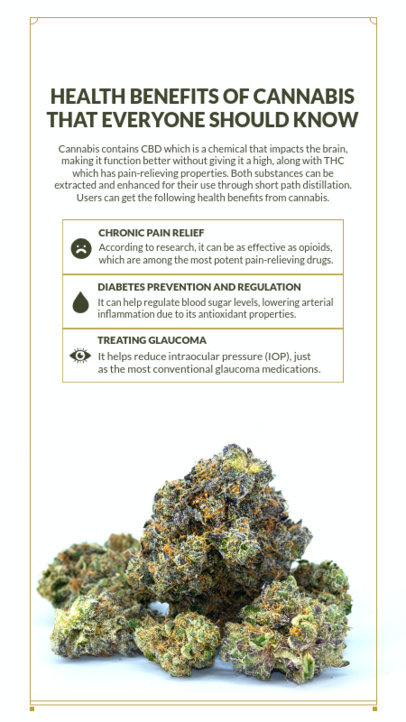 HEALTH BENEFITS OF CANNABIS THAT EVERYONE SHOULD KNOW

Cannabis contains CBD which is a chemical that impacts the brain, making it function better without giving it a high, along with THC which has pain-relieving properties. Both substances can be extracted and enhanced for their use through short path distillation. Users can get the following health benefits from cannabis.

CHRONIC PAIN RELIEF
According to research, it can be as effective as opioids, which are among the most potent pain-relieving drugs.

DIABETES PREVENTION AND REGULATION
It can help regulate blood sugar levels, lowering arterial inflammation due to its antioxidant properties.

TREATING GLAUCOMA
It helps reduce intraocular pressure (IOP), just as the most conventional glaucoma medications.