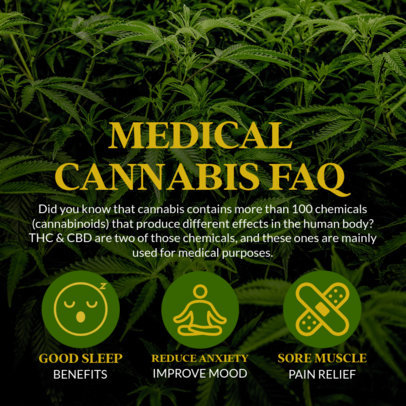 MEDICAL CANNABIS FAQ

Did you know that cannabis contains more than 100 chemicals (cannabinoids) that produce different effects in the human body? THC & CBD are two of those chemicals, and these ones are mainly used for medical purposes.

z

GOOD SLEEP
BENEFITS

REDUCE ANXIETY
IMPROVE MOOD

SORE MUSCLE
PAIN RELIEF