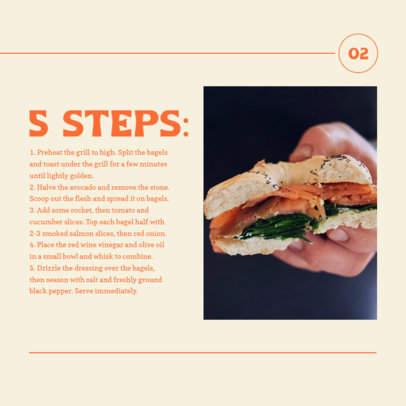 02

5 STEPS:

1. Preheat the grill to high. Split the bagels and toast under the grill for a few minutes until lightly golden.
2. Halve the avocado and remove the stone. Scoop out the flesh and spread it on bagels.
3. Add some rocket, then tomato and cucumber slices. Top each bagel half with 2-3 smoked salmon slices, then red onion.
4. Place the red wine vinegar and olive oil in a small bowl and whisk to combine.
5. Drizzle the dressing over the bagels, then season with salt and freshly ground black pepper. Serve immediately.