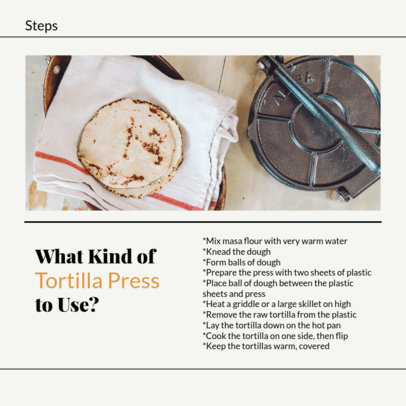 Steps

What Kind of Tortilla Press to Use?

*Mix masa flour with very warm water
*Knead the dough
*Form balls of dough
*Prepare the press with two sheets of plastic
*Place ball of dough between the plastic sheets and press
*Heat a griddle or a large skillet on high
*Remove the raw tortilla from the plastic
*Lay the tortilla down on the hot pan
*Cook the tortilla on one side, then flip
*Keep the tortillas warm, covered