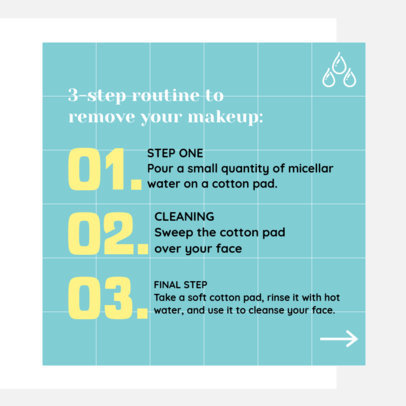 3-step routine to remove your makeup:

01.
STEP ONE
Pour a small quantity of micellar water on a cotton pad.

02.
CLEANING
Sweep the cotton pad over your face

03.
FINAL STEP
Take a soft cotton pad, rinse it with hot water, and use it to cleanse your face.